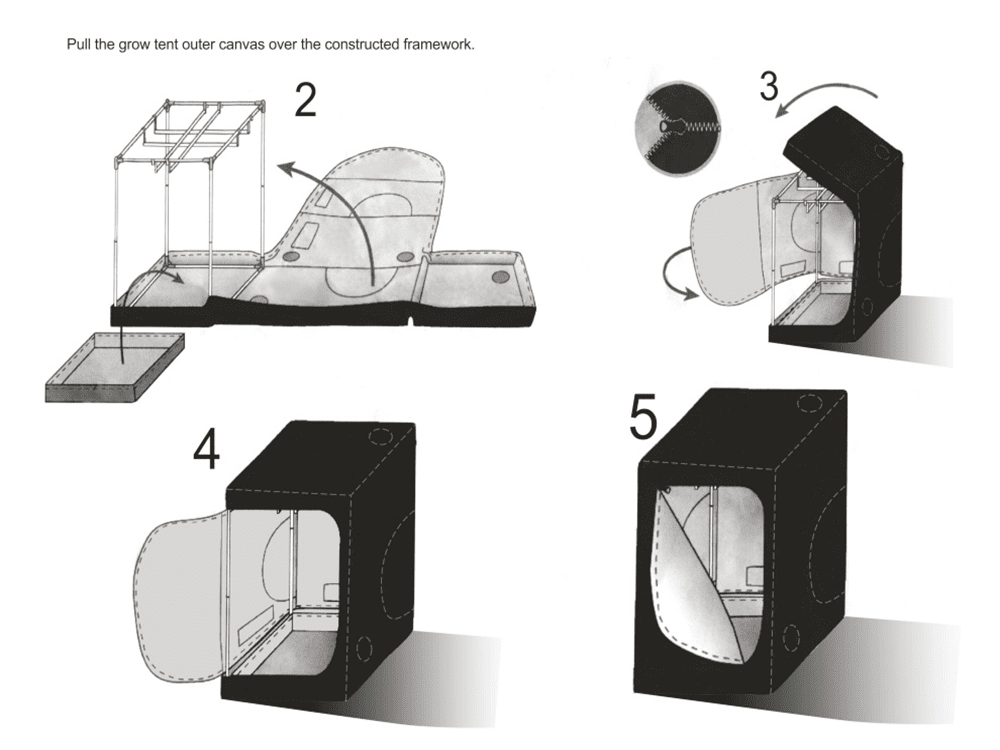 Pull the grow tent outer canvas over the constructed framework.

2

3

4

5