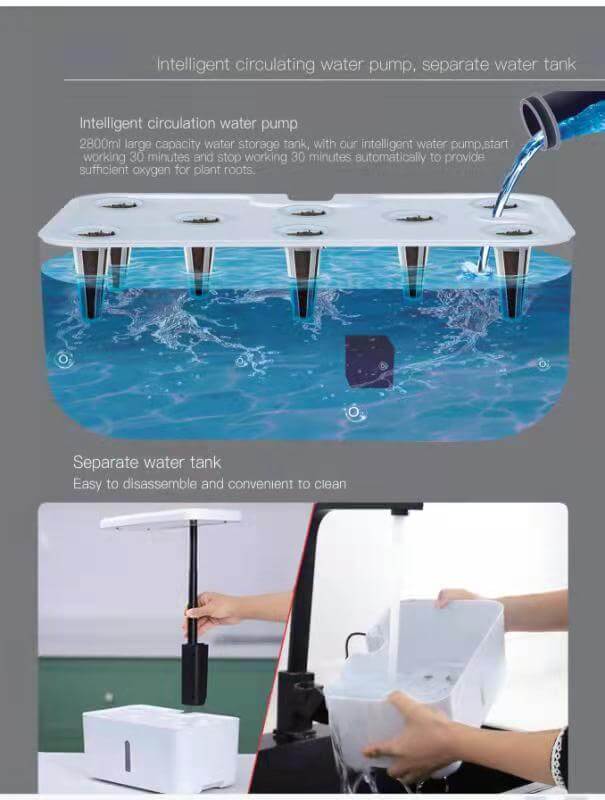 Intelligent circulating water pump, separate water tank

Intelligent circulation water pump

2800ml large capacity water storage tank, with our intelligent water pump,start working 30 minutes and stop working 30 minutes automatically to provide sufficient oxygen for plant roots.

Separate water tank

Easy to disassemble and convenient to clean